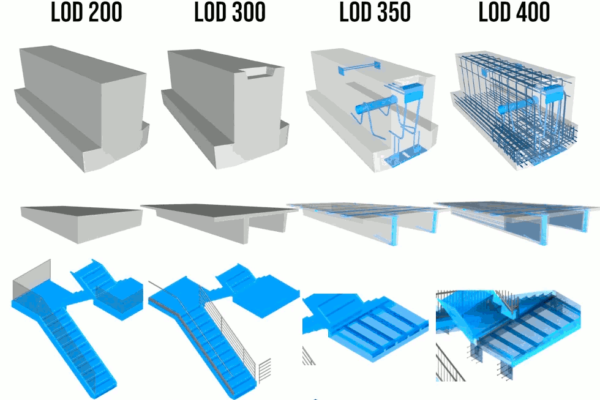 LOD 200 LOD 300 LOD 350 LOD 400