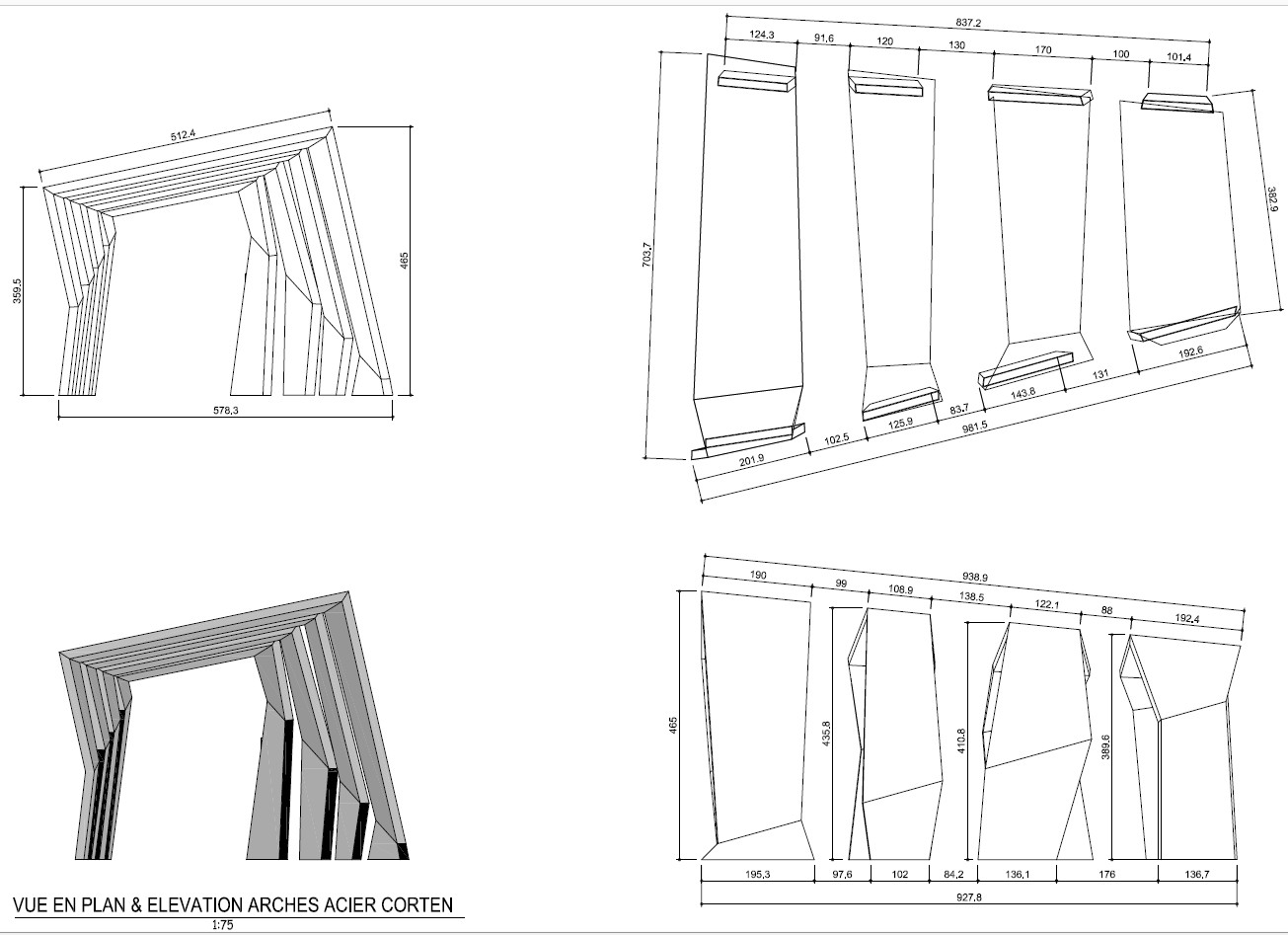 512.4

359.5

465

578.3

837.2

124.3

91.6

120

130

170

100

101.4

703.7

382.9

201.9

102.5

125.9

83.7

143.8

131

192.6

981.5

938.9

190

99

108.9

138.5

122.1

88

192.4

465

435.8

410.8

389.6

195.3

97.6

102

84.2

136.1

176

136.7

927.8

VUE EN PLAN & ELEVATION ARCHES ACIER CORTEN

1:75